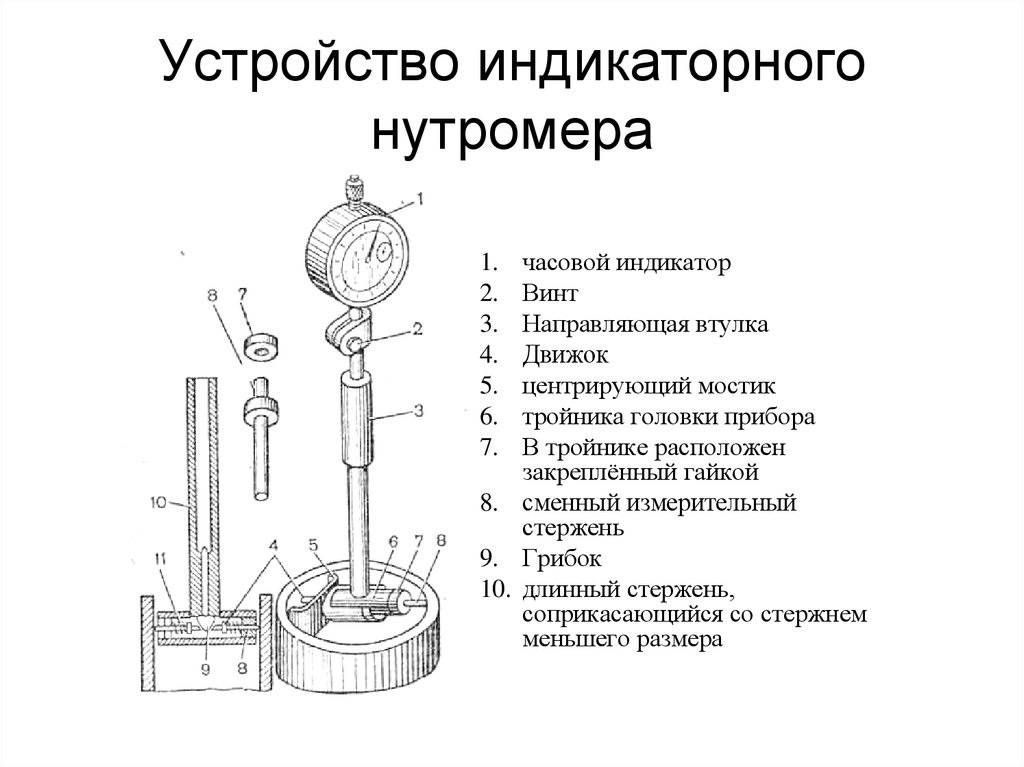 Устройство индикаторного нутромера

1
8
7
2
3
10
11
4
5
6
7
8
9
8

1. часовой индикатор
2. Винт
3. Направляющая втулка
4. Движок
5. центрирующий мостик
6. тройника головки прибора
7. В тройнике расположен закреплённый гайкой
8. сменный измерительный стержень
9. Грибок
10. длинный стержень, соприкасающийся со стержнем меньшего размера