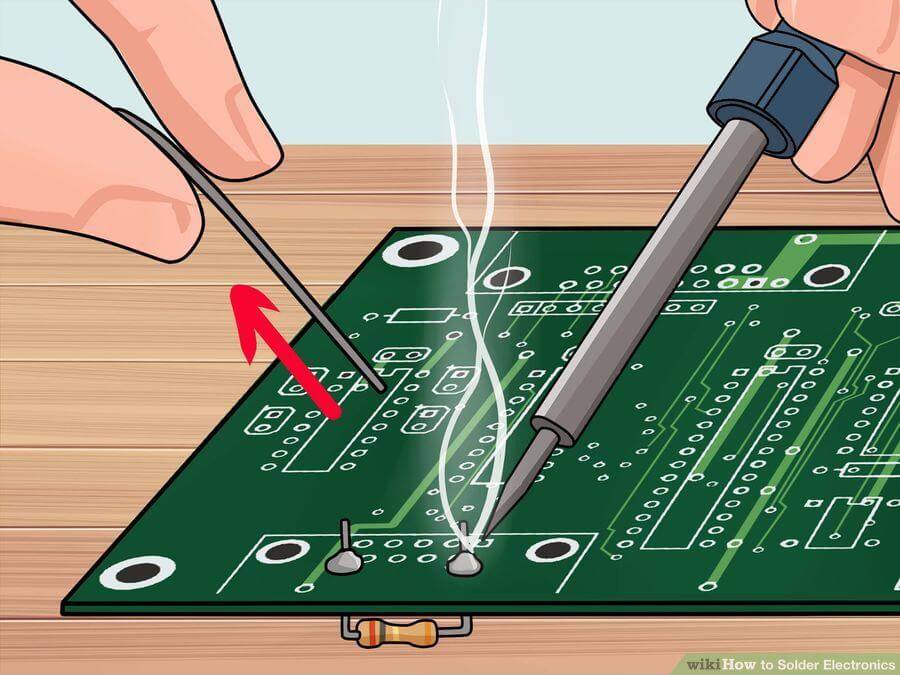 wikiHow to Solder Electronics