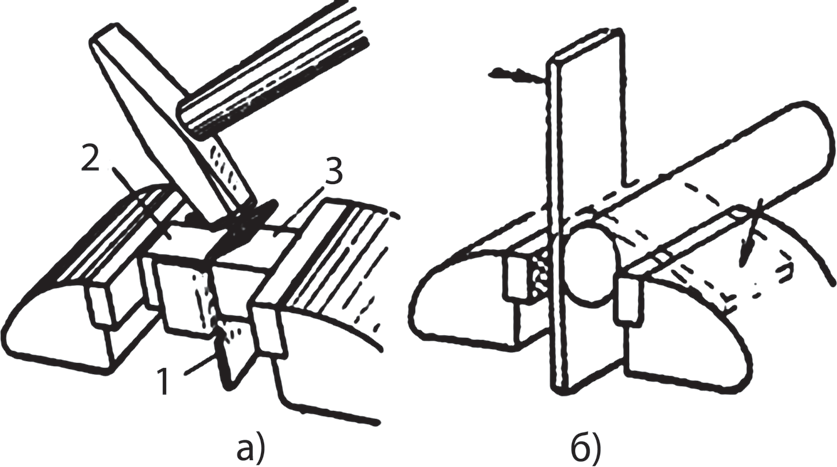 2
3
1
а)
б)