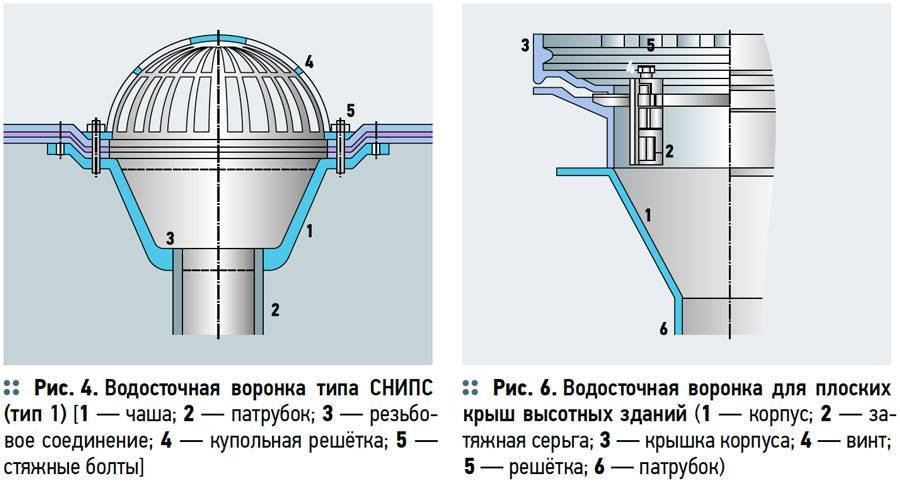 4

5

3

1

2

Рис. 4. Водосточная воронка типа СНИПС (тип 1) [1 — чаша; 2 — патрубок; 3 — резьбовое соединение; 4 — купольная решётка; 5 — стяжные болты]

3

5

4

2

1

6

Рис. 6. Водосточная воронка для плоских крыш высотных зданий (1 — корпус; 2 — затяжная серьга; 3 — крышка корпуса; 4 — винт; 5 — решётка; 6 — патрубок)