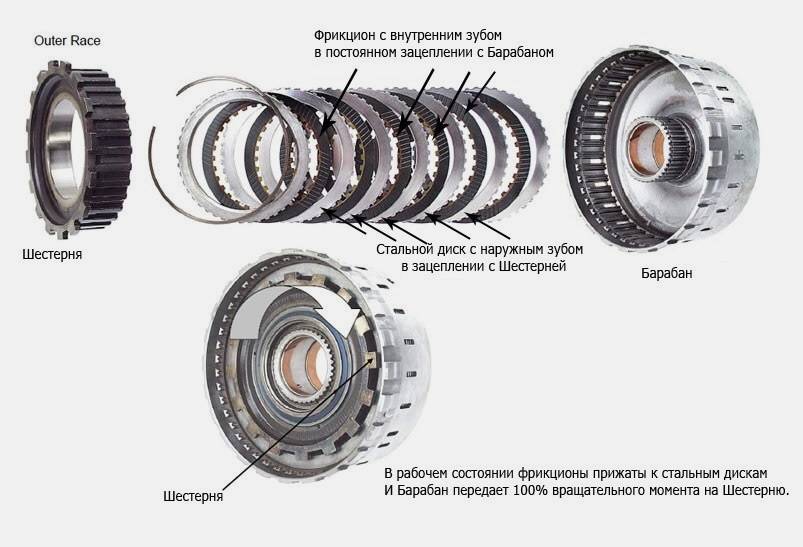 Outer Race

Фрикцион с внутренним зубом
в постоянном зацеплении с Барабаном

Шестерня

Стальной диск с наружным зубом
в зацеплении с Шестерней

Барабан

Шестерня

В рабочем состоянии фрикционы прижаты к стальным дискам
И Барабан передает 100% вращательного момента на Шестерню.