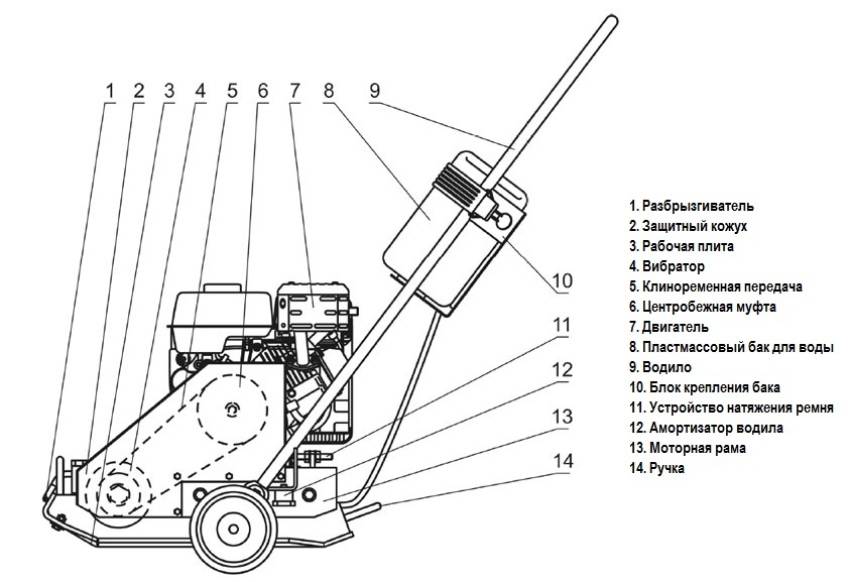 1 2 3 4 5 6 7 8 9

10

11

12

13

14

1. Разбрызгиватель
2. Защитный кожух
3. Рабочая плита
4. Вибратор
5. Клиноременная передача
6. Центробежная муфта
7. Двигатель
8. Пластмассовый бак для воды
9. Водило
10. Блок крепления бака
11. Устройство натяжения ремня
12. Амортизатор водила
13. Моторная рама
14. Ручка